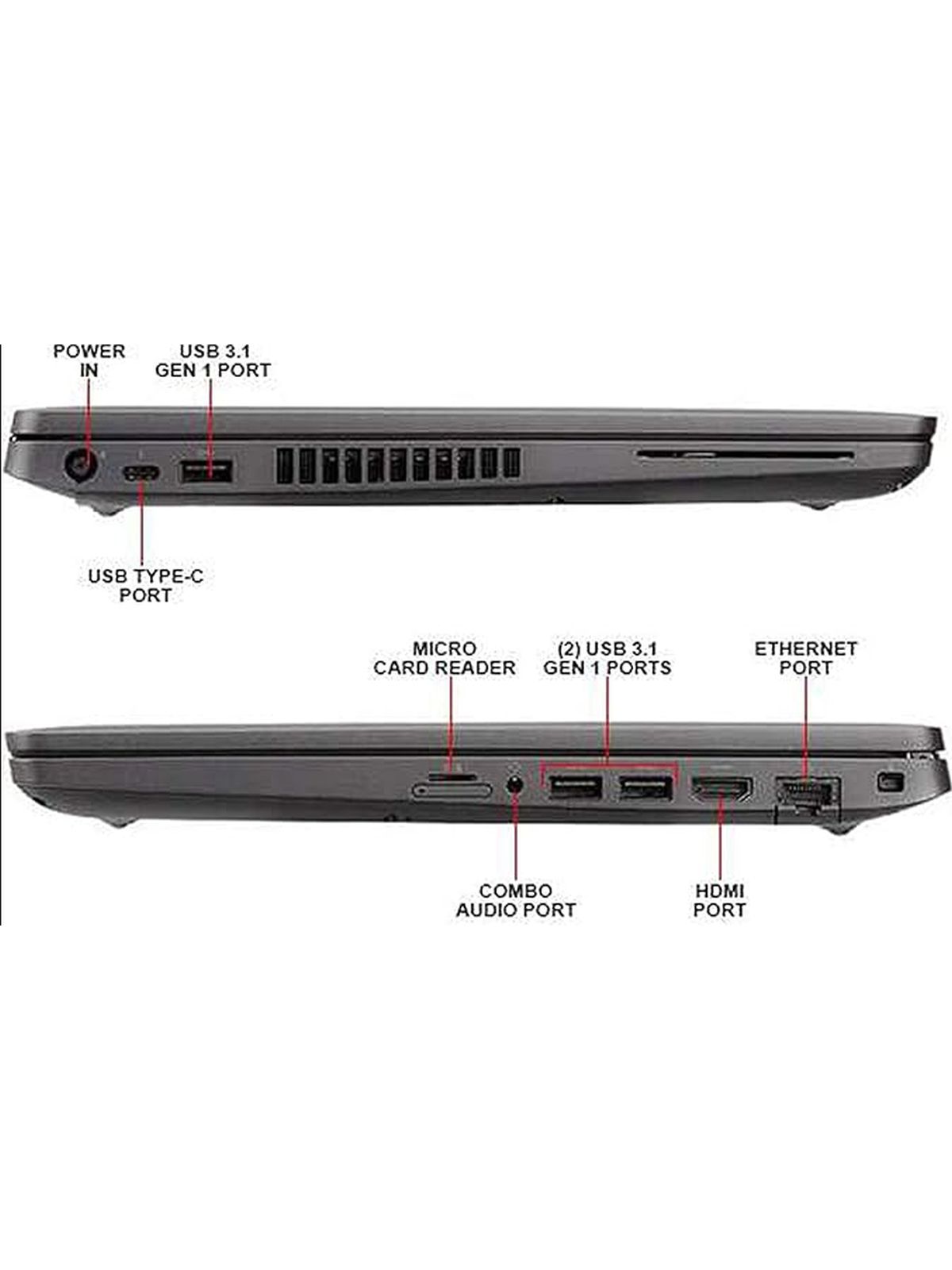 POWER IN

USB 3.1 GEN 1 PORT

USB TYPE-C PORT

MICRO CARD READER

(2) USB 3.1 GEN 1 PORTS

ETHERNET PORT

COMBO AUDIO PORT

HDMI PORT